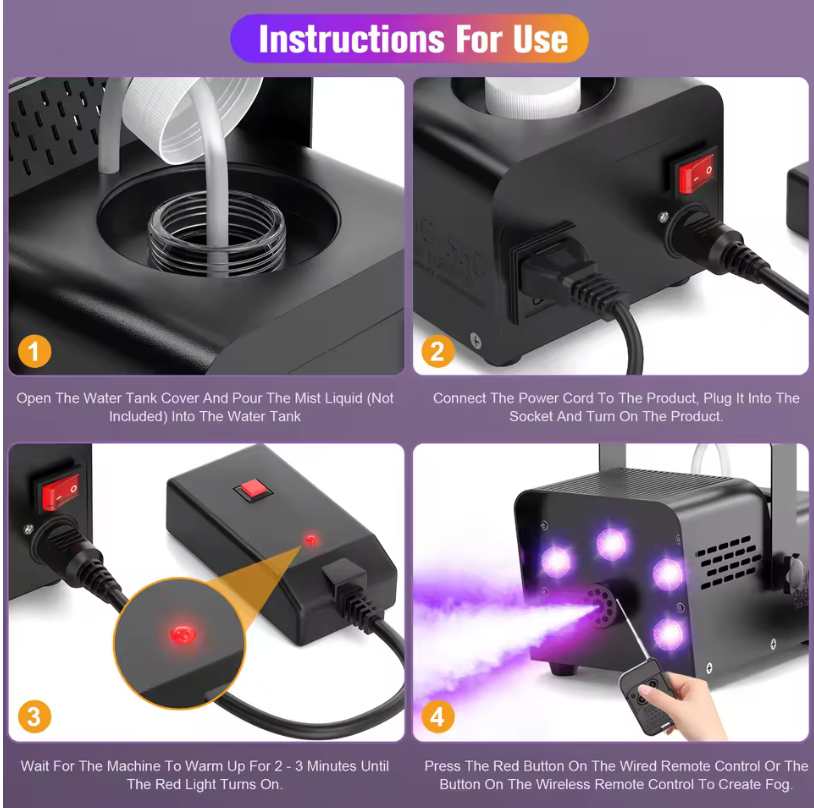 Instructions For Use

1

Open The Water Tank Cover And Pour The Mist Liquid (Not Included) Into The Water Tank

2

Connect The Power Cord To The Product, Plug It Into The Socket And Turn On The Product.

3

Wait For The Machine To Warm Up For 2 - 3 Minutes Until The Red Light Turns On.

4

Press The Red Button On The Wired Remote Control Or The Button On The Wireless Remote Control To Create Fog.